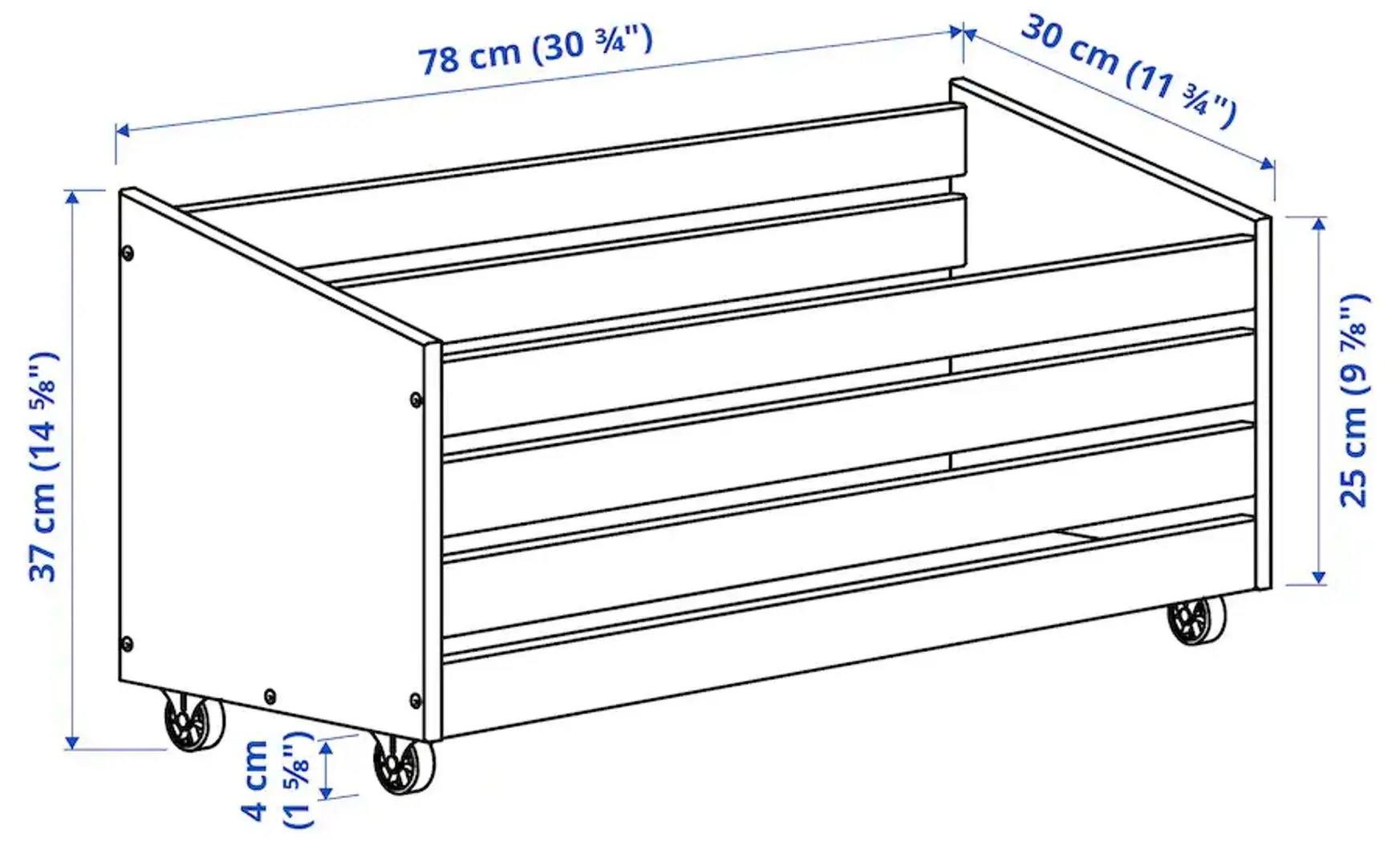 78 cm (30 ¾")

30 cm (11 ¾")

37 cm (14 ⅝")

25 cm (9 ⅞")

4 cm (1 ⅝")