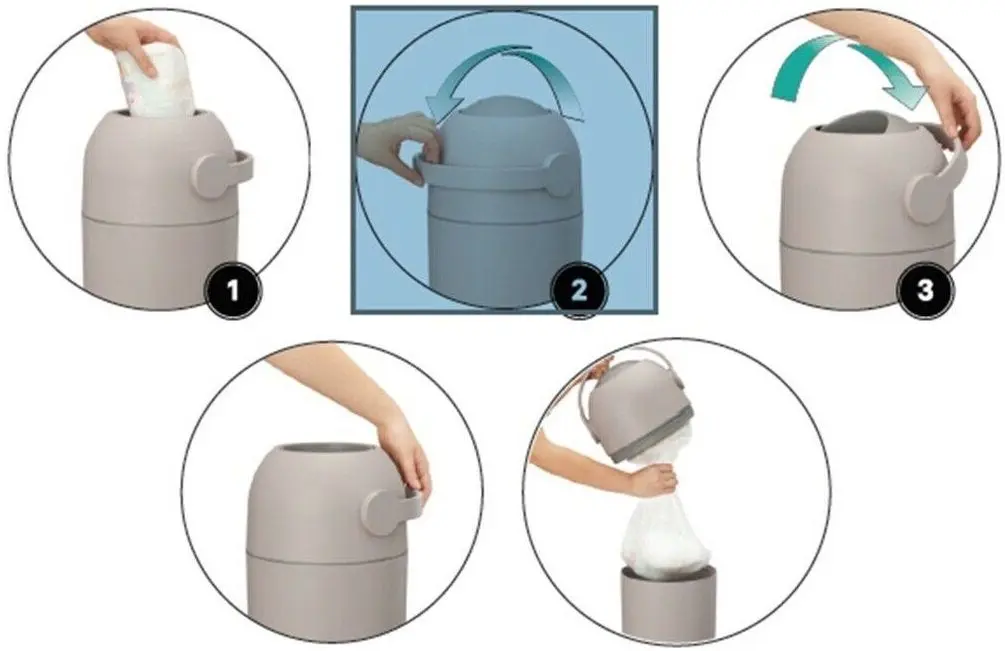 1

2

3