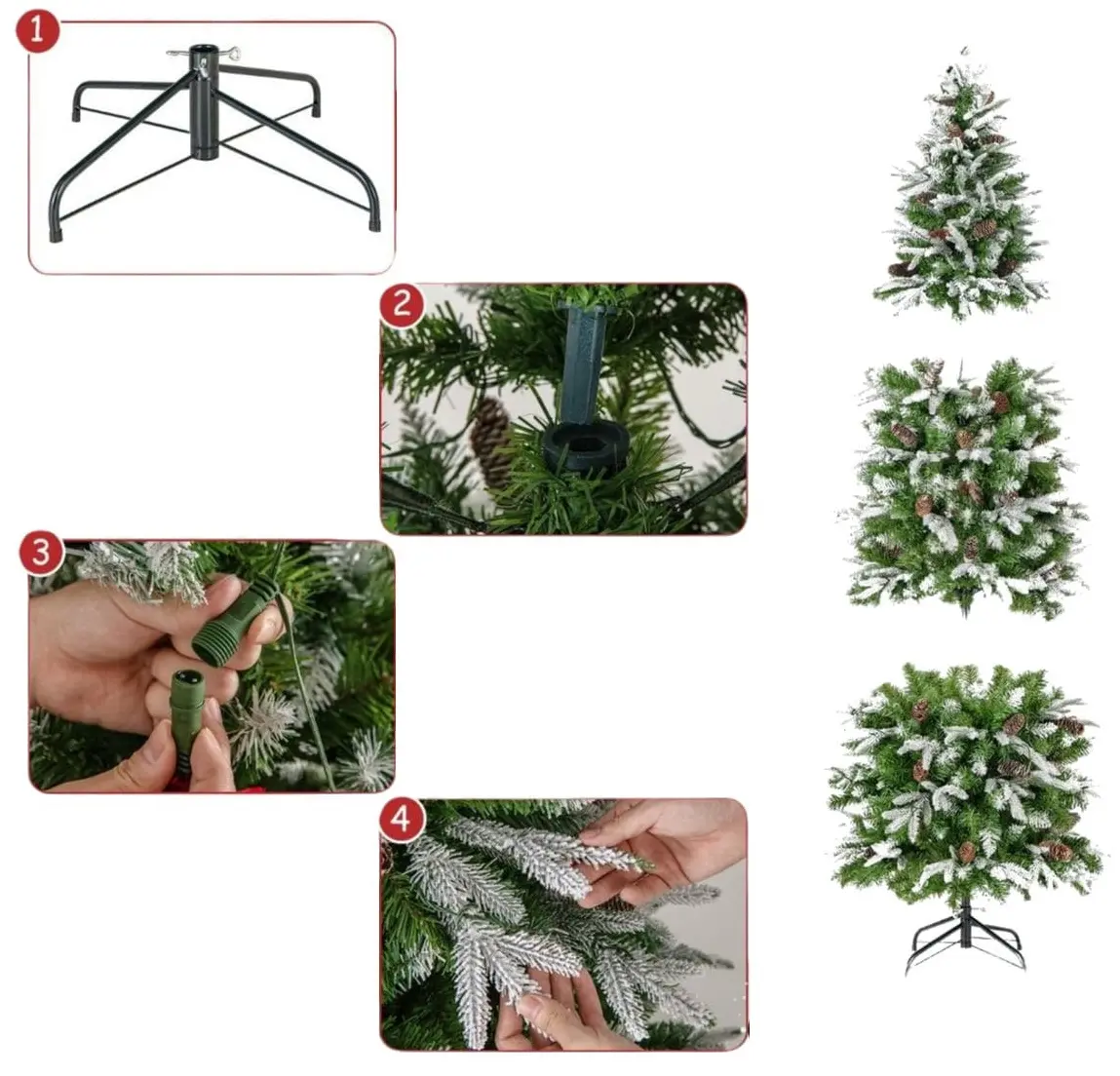 1

2

3

4