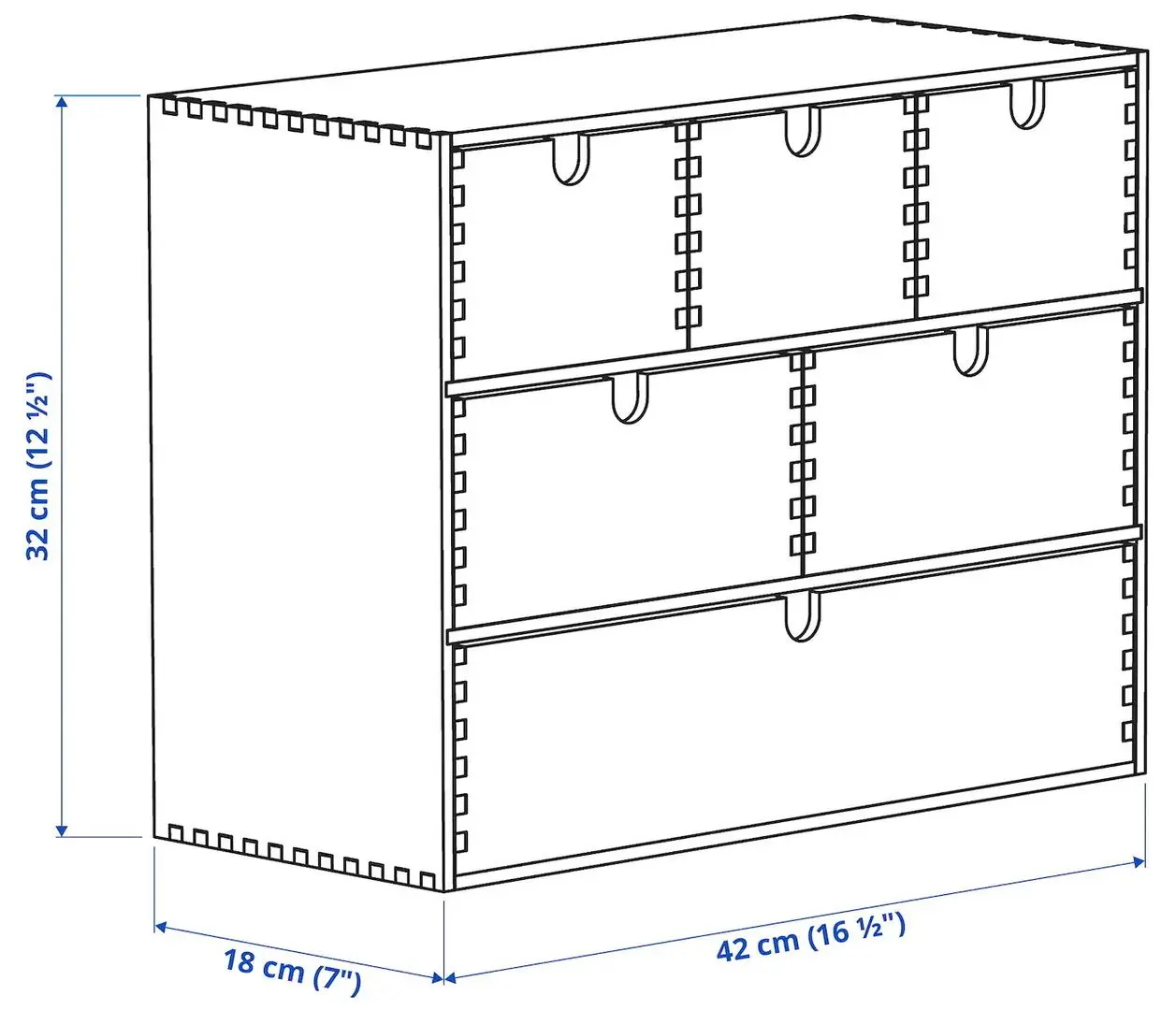 32 cm (12 ½")

18 cm (7")

42 cm (16 ½")