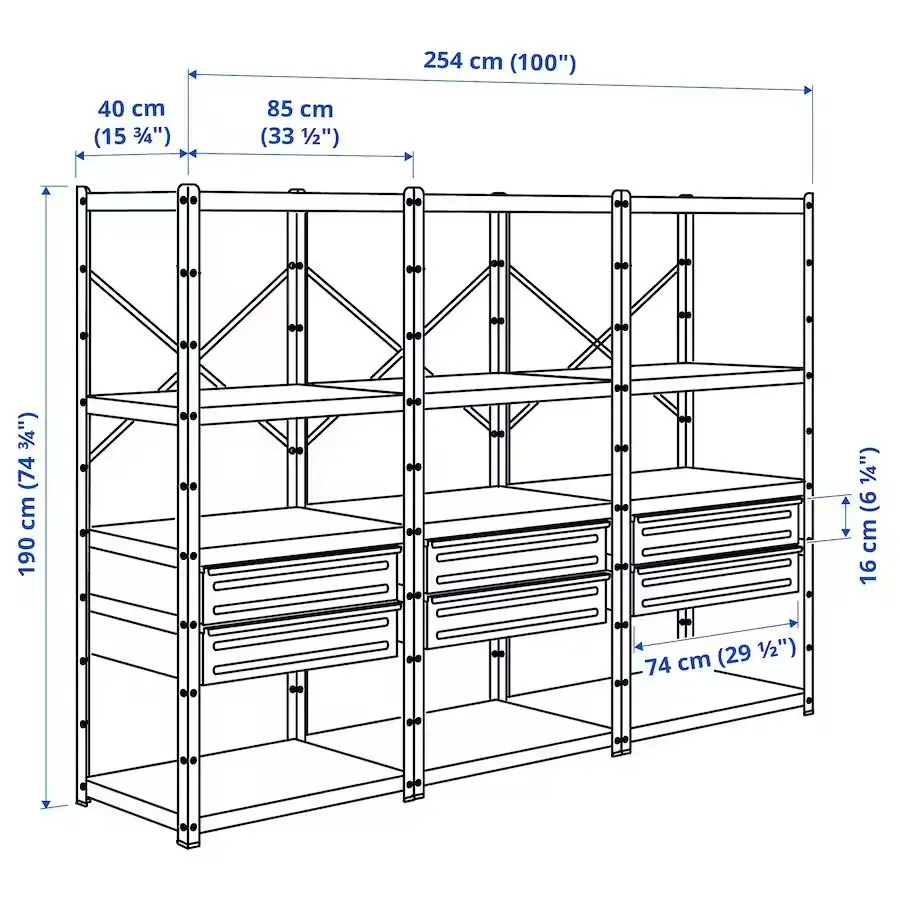 254 cm (100")

40 cm (15 ¾")

85 cm (33 ½")

190 cm (74 ¾")

16 cm (6 ¼")

74 cm (29 ½")